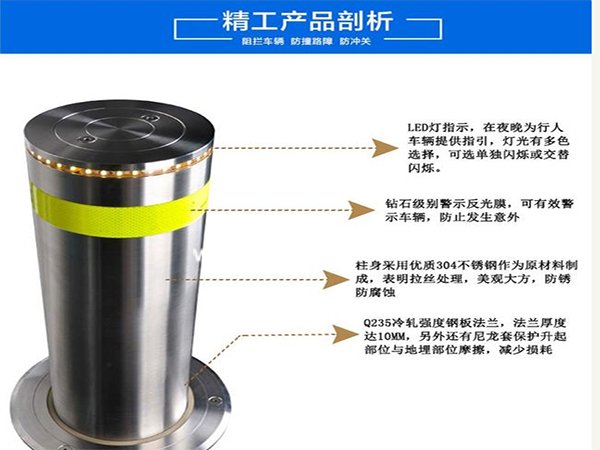 精工产品剖析

阻拦车辆 防撞路障 防冲关

LED灯指示，在夜晚为行人车辆提供指引，灯光有多色选择，可选单独闪烁或交替闪烁。

钻石级别警示反光膜，可有效警示车辆，防止发生意外

柱身采用优质304不锈钢作为原材料制成，表明拉丝处理，美观大方，防锈防腐蚀

Q235冷轧强度钢板法兰，法兰厚度达10MM，另外还有尼龙套保护升起部位与地埋部位摩擦，减少损耗